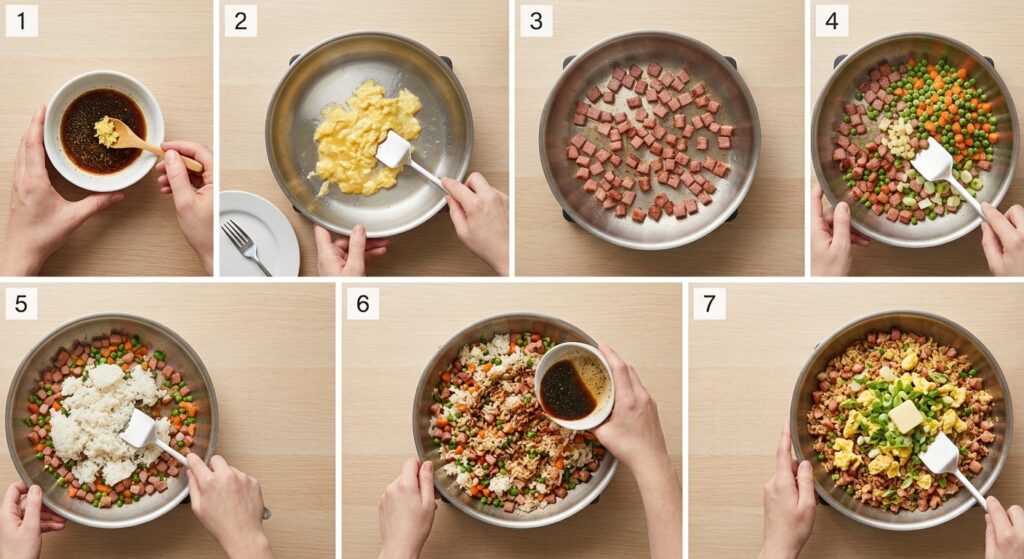 1

2

3

4

5

6

7